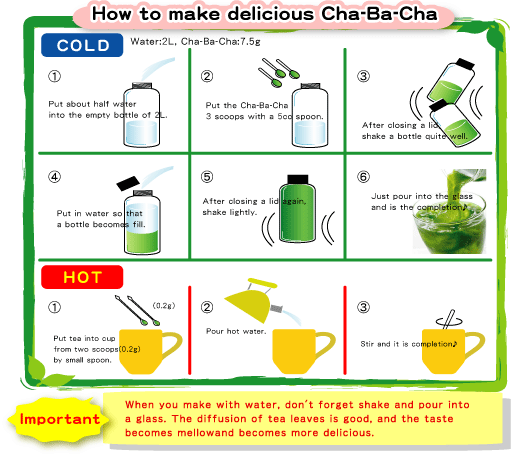 How to make delicious Cha-Ba-Cha

COLD

Water:2L, Cha-Ba-Cha:7.5g

①
Put about half water into the empty bottle of 2L.

②
Put the Cha-Ba-Cha 3 scoops with a 5cc spoon.

③
After closing a lid, shake a bottle quite well.

④
Put in water so that a bottle becomes fill.

⑤
After closing a lid again, shake lightly.

⑥
Just pour into the glass and is the completion♪

HOT

①
(0.2g)
Put tea into cup from two scoops(0.2g) by small spoon.

②
Pour hot water.

③
Stir and it is completion♪

Important

When you make with water, don't forget shake and pour into a glass. The diffusion of tea leaves is good, and the taste becomes mellowand becomes more delicious.